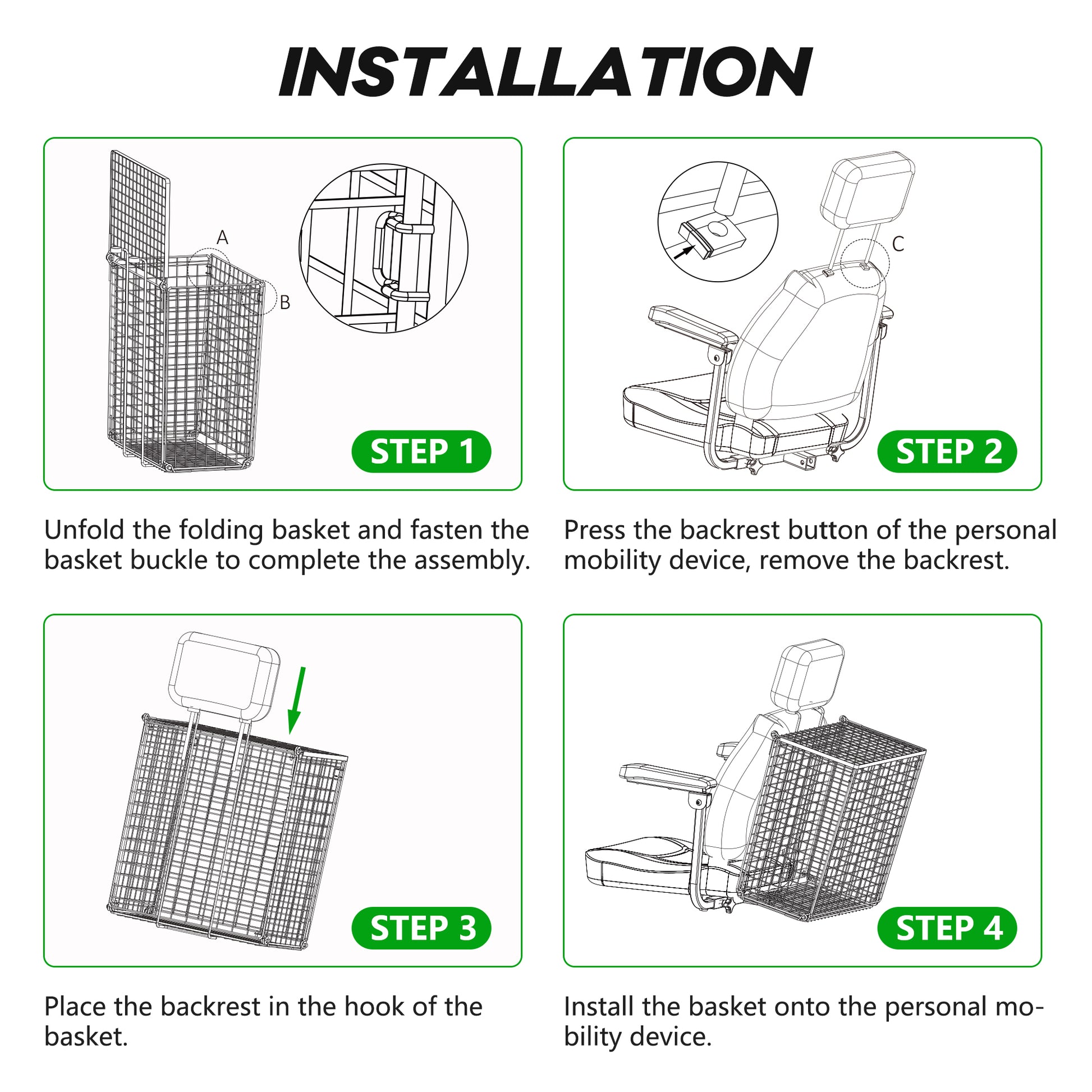 INSTALLATION

A

B

STEP 1

Unfold the folding basket and fasten the basket buckle to complete the assembly.

C

STEP 2

Press the backrest button of the personal mobility device, remove the backrest.

STEP 3

Place the backrest in the hook of the basket.

STEP 4

Install the basket onto the personal mobility device.