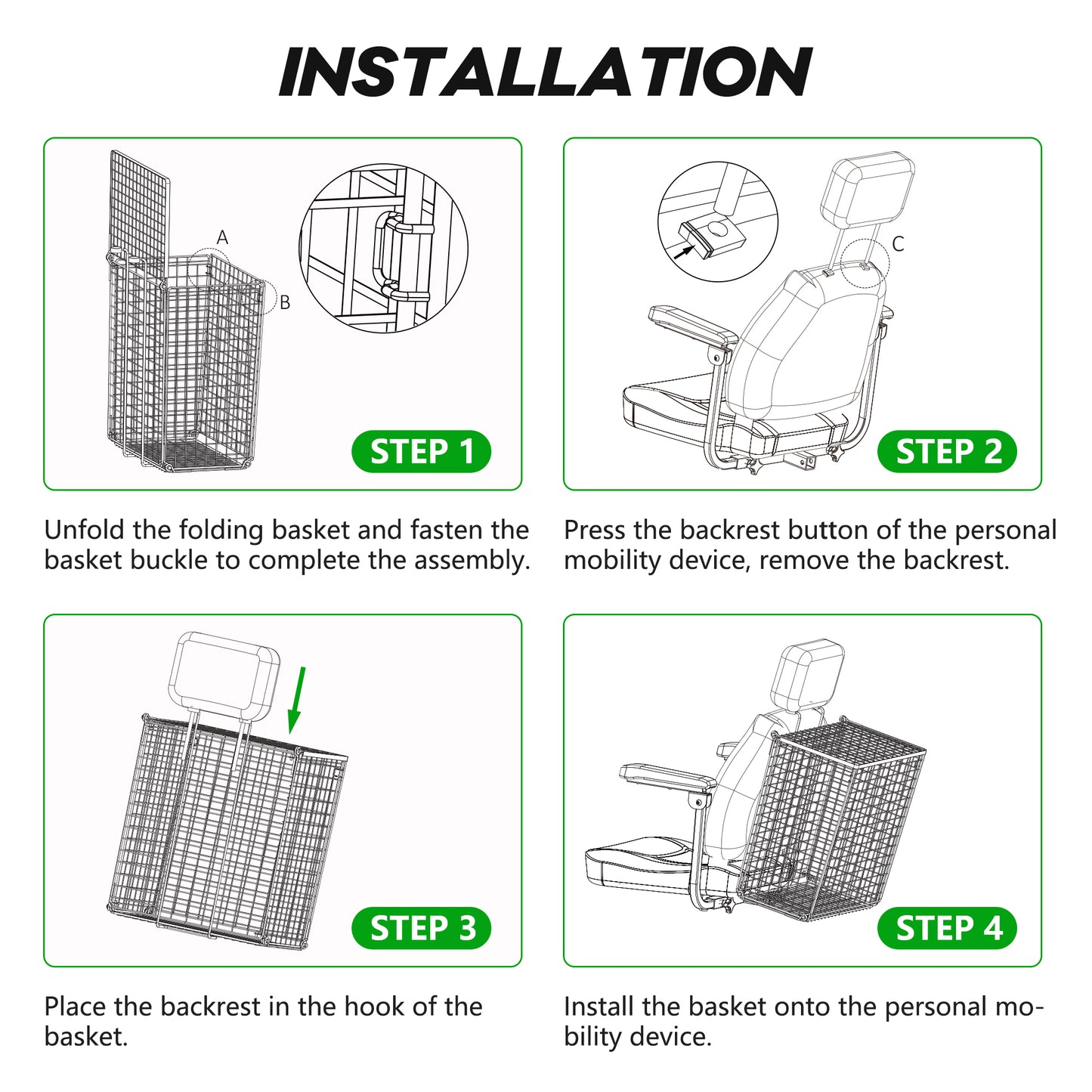 INSTALLATION

A

B

STEP 1

Unfold the folding basket and fasten the basket buckle to complete the assembly.

C

STEP 2

Press the backrest button of the personal mobility device, remove the backrest.

STEP 3

Place the backrest in the hook of the basket.

STEP 4

Install the basket onto the personal mobility device.